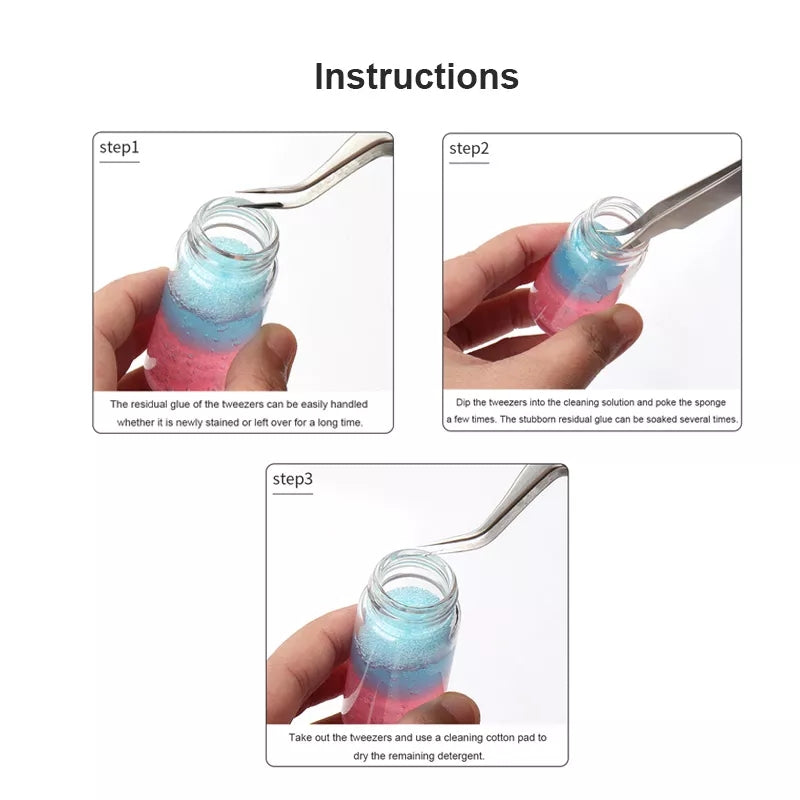 Instructions

step1

The residual glue of the tweezers can be easily handled whether it is newly stained or left over for a long time.

step2

Dip the tweezers into the cleaning solution and poke the sponge a few times. The stubborn residual glue can be soaked several times.

step3

Take out the tweezers and use a cleaning cotton pad to dry the remaining detergent.